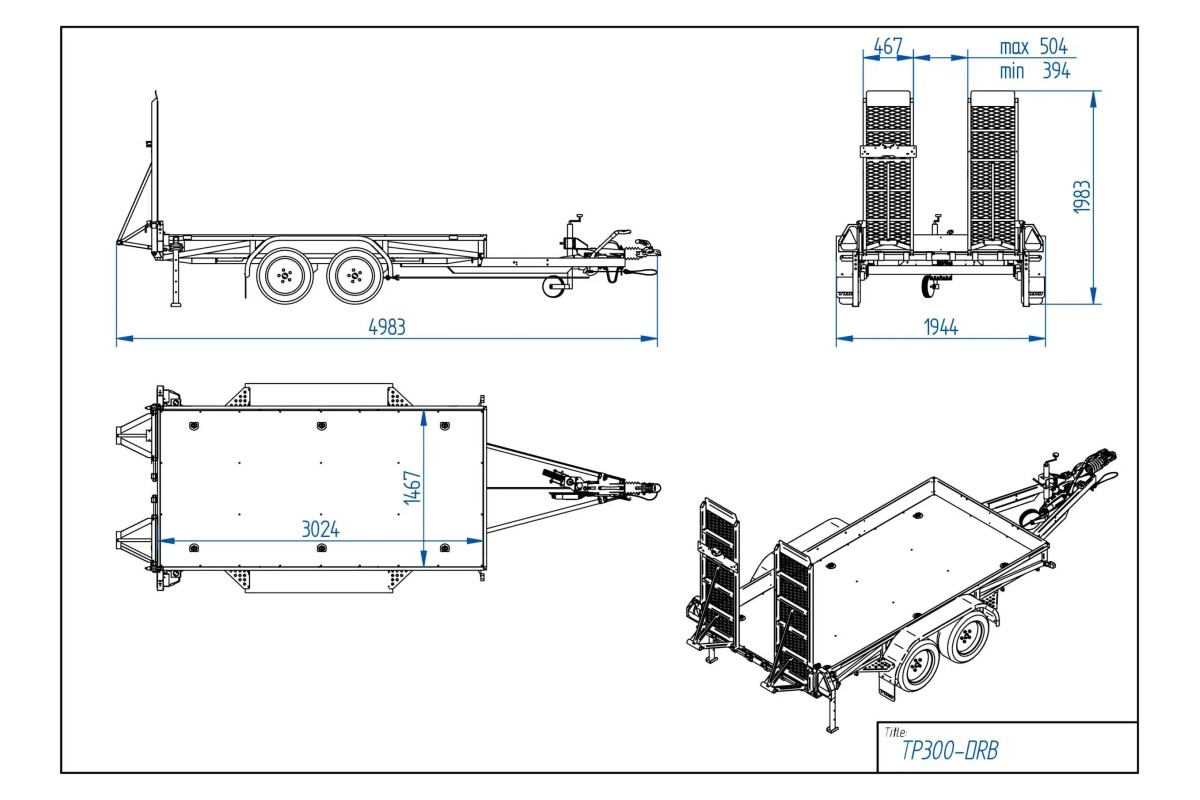 4983

467
max 504
min 394
1983
1944

1467
3024

Title:
TP300-DRB