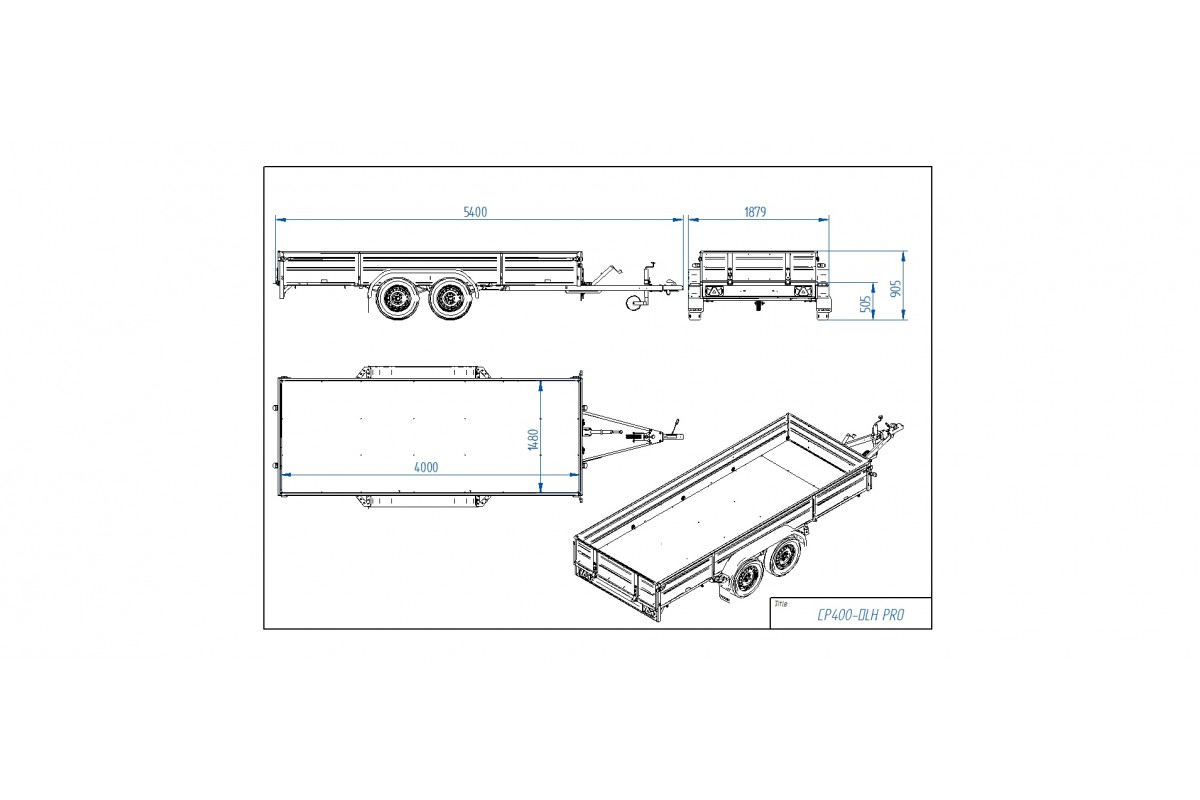 5400

1879

505

905

1480

4000

Title

CP400-DLH PRO