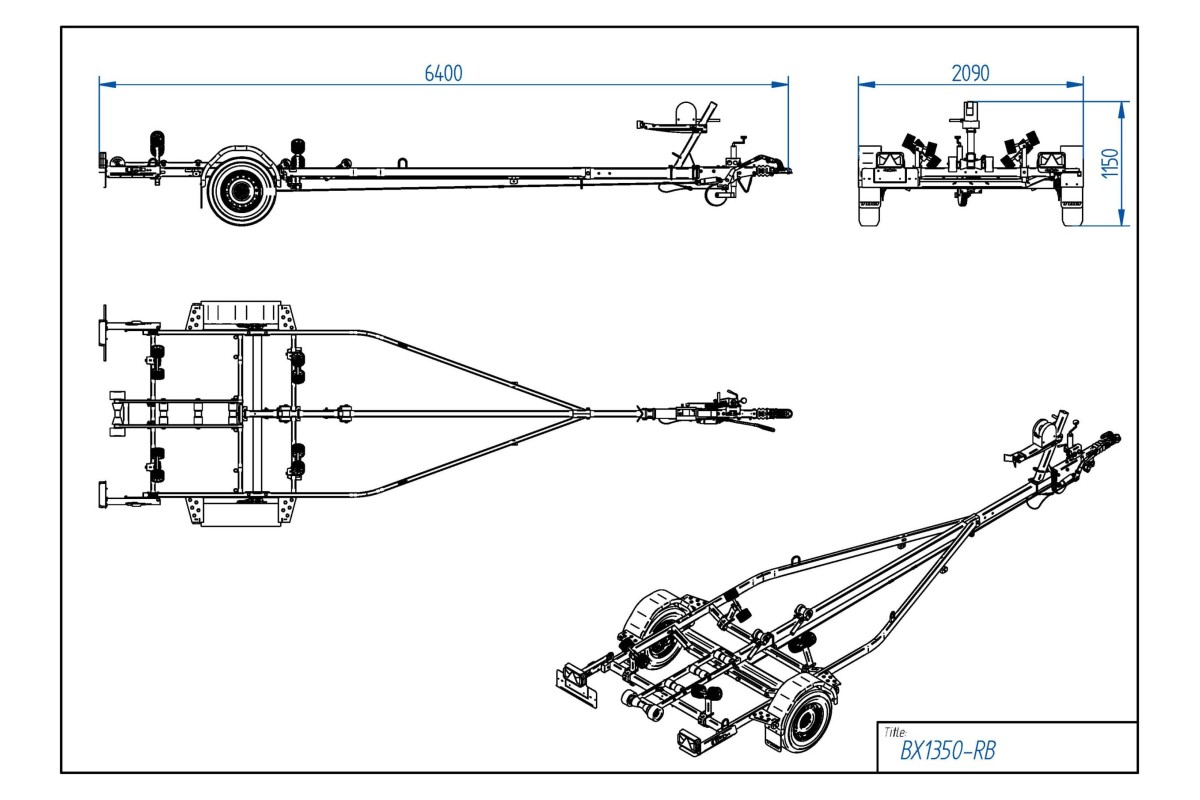 6400

2090

1150

Title:
BX1350-RB